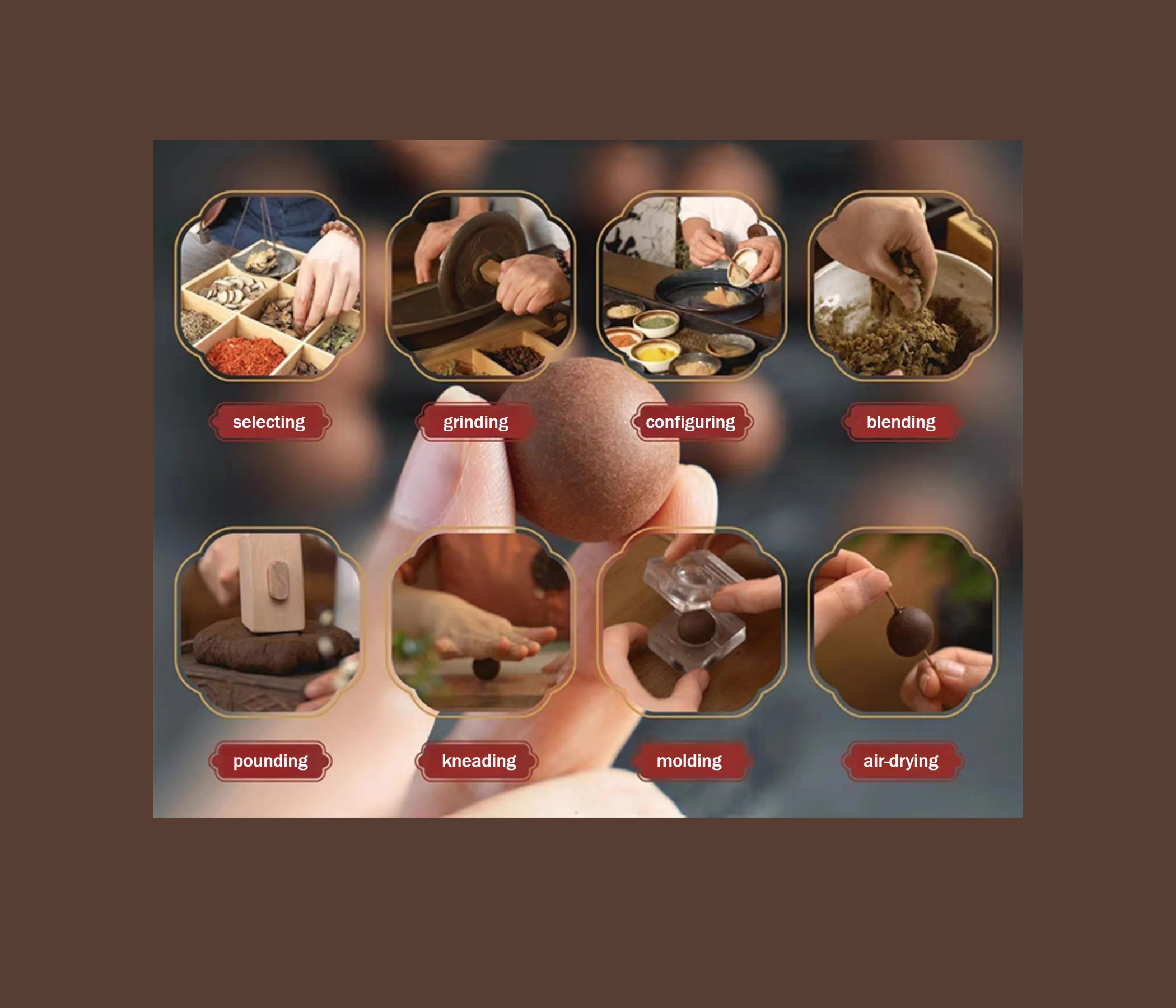 selecting

grinding

configuring

blending

pounding

kneading

molding

air-drying